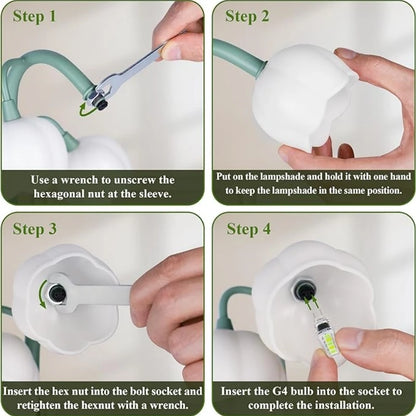 Step 1

Use a wrench to unscrew the hexagonal nut at the sleeve.

Step 2

Put on the lampshade and hold it with one hand to keep the lampshade in the same position.

Step 3

Insert the hex nut into the bolt socket and retighten the hexnut with a wrench.

Step 4

Insert the G4 bulb into the socket to complete the installation.